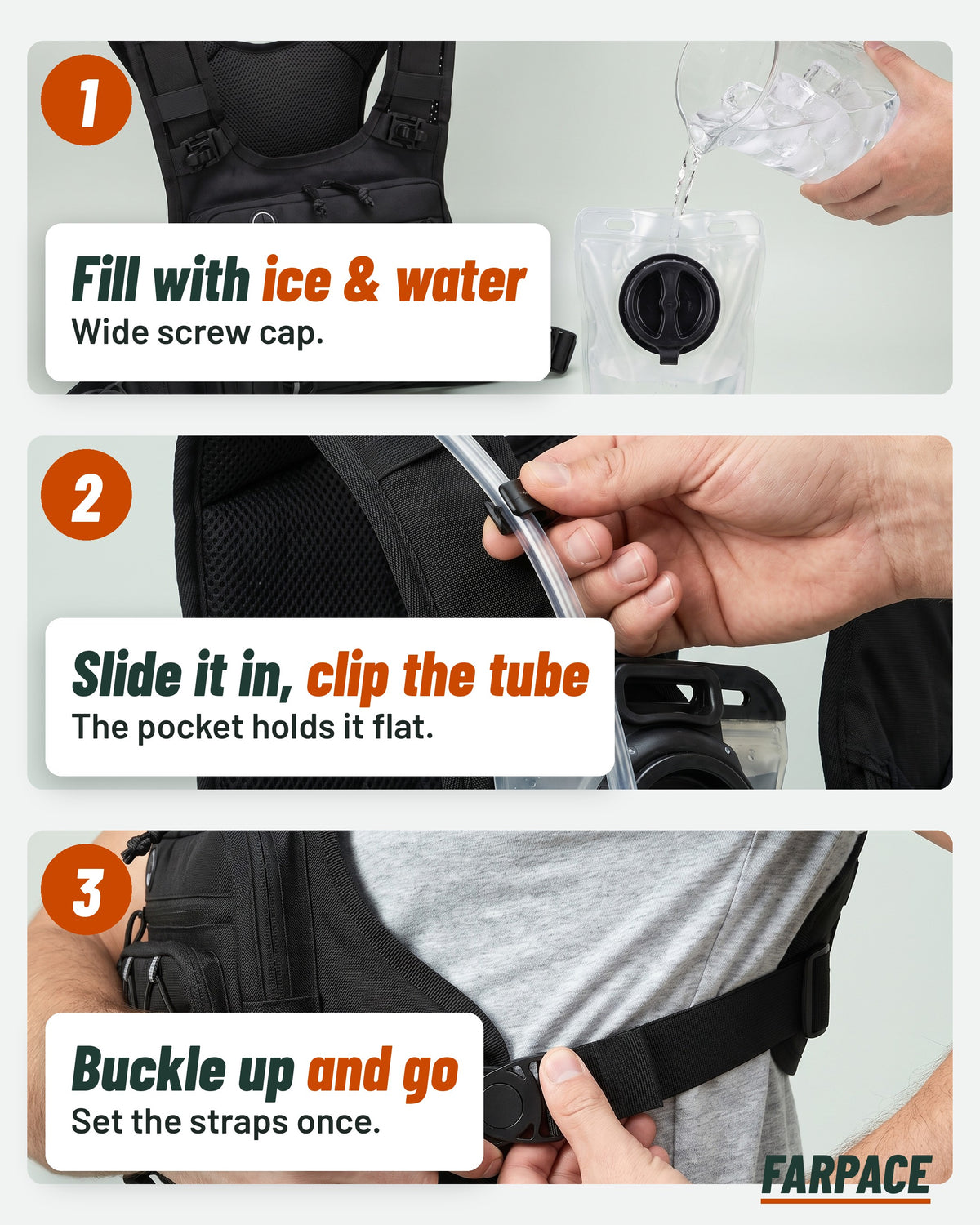 1

Fill with ice & water
Wide screw cap.

2

Slide it in, clip the tube
The pocket holds it flat.

3

Buckle up and go
Set the straps once.

FARPACE